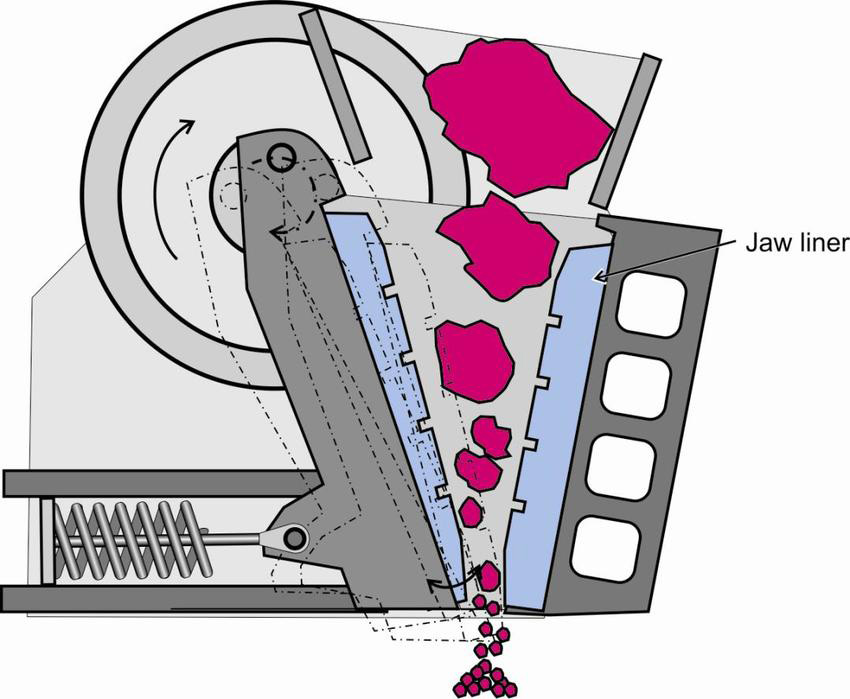 Jaw liner