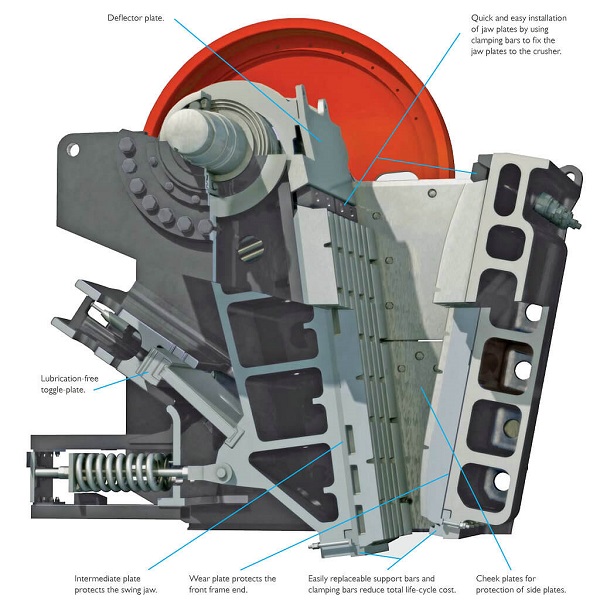 Deflector plate.

Quick and easy installation of jaw plates by using clamping bars to fix the jaw plates to the crusher.

Lubrication-free toggle-plate.

Intermediate plate protects the swing jaw.

Wear plate protects the front frame end.

Easily replaceable support bars and clamping bars reduce total life-cycle cost.

Cheek plates for protection of side plates.